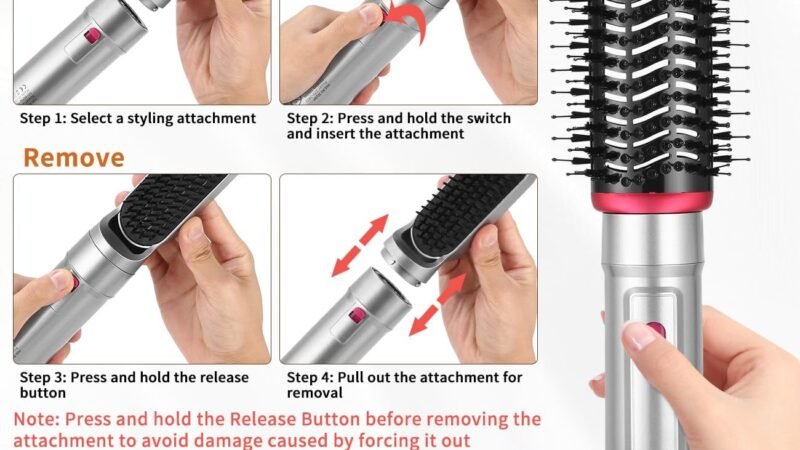 Step 1: Select a styling attachment

Step 2: Press and hold the switch and insert the attachment

Remove

Step 3: Press and hold the release button

Step 4: Pull out the attachment for removal

Note: Press and hold the Release Button before removing the attachment to avoid damage caused by forcing it out