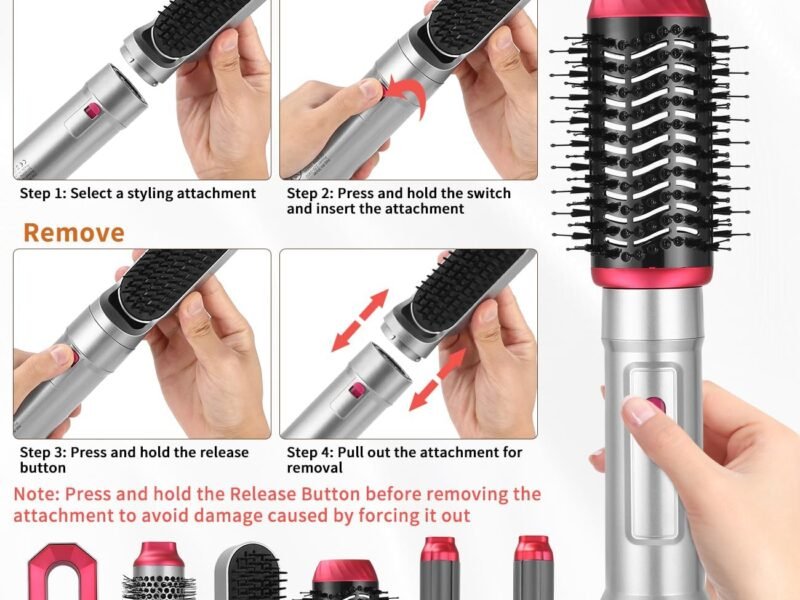 Step 1: Select a styling attachment

Step 2: Press and hold the switch and insert the attachment

Remove

Step 3: Press and hold the release button

Step 4: Pull out the attachment for removal

Note: Press and hold the Release Button before removing the attachment to avoid damage caused by forcing it out